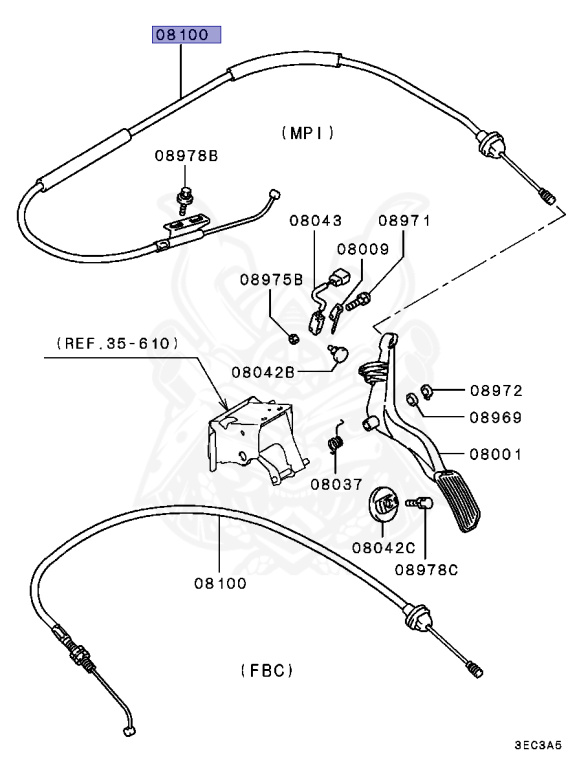 08100

(MPI)

08978B

08043

08971

08009

08975B

(REF.35-610)

08042B

08972

08969

08001

08037

08042C

08978C

08100

(FBC)

3EC3A5