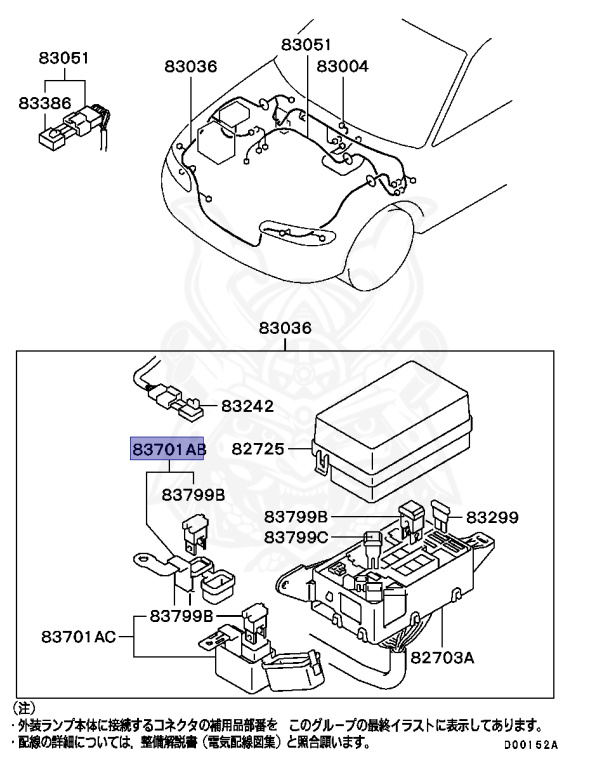 83051
83386
83036
83051
83004
83036
83242
83701AB
82725
83799B
83799B
83299
83799C
83799B
83701AC
82703A
(注)
・外装ランプ本体に接続するコネクタの補用品部番を　このグループの最終イラストに表示してあります。
・配線の詳細については，整備解説書（電気配線図集）と照合願います。
D00152A