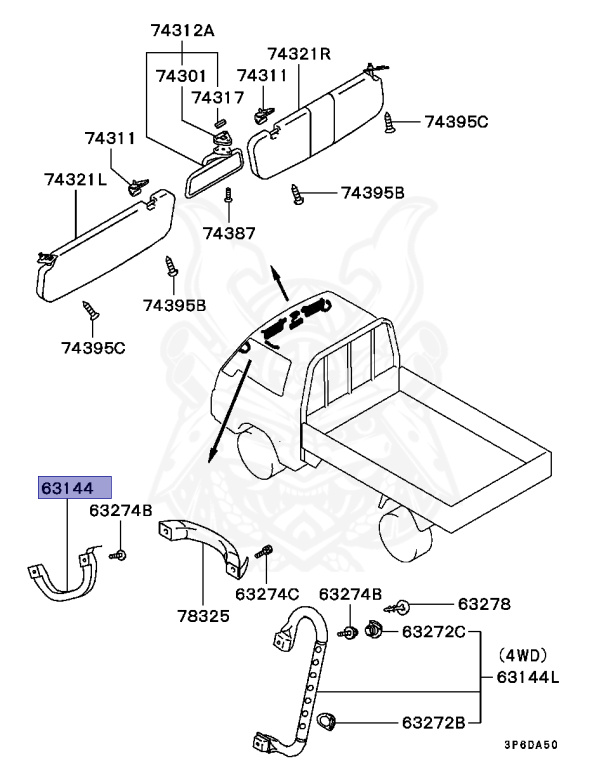 74312A
74301
74317
74311
74321R
74395C
74311
74321L
74395B
74387
74395B
74395C
63144
63274B
78325
63274C
63274B
63278
63272C
(4WD)
63144L
63272B
3P6DA50