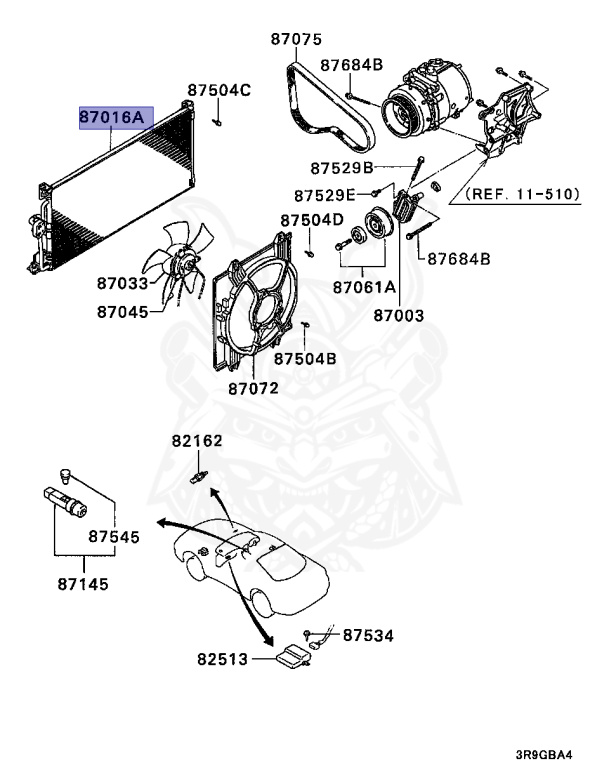 87075
87684B
87504C
87016A
87529B
87529E
(REF. 11-510)
87504D
87684B
87033
87061A
87045
87003
87504B
87072
82162
87545
87145
87534
82513
3R9GBA4