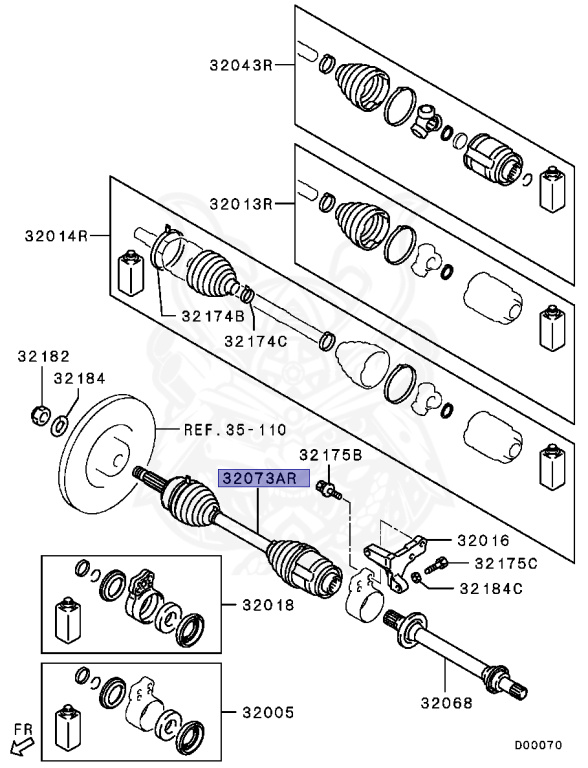 32043R
32013R
32014R
32174B
32174C
32182
32184
REF. 35-110
32175B
32073AR
32016
32175C
32184C
32018
32005
32068
FR
D00070