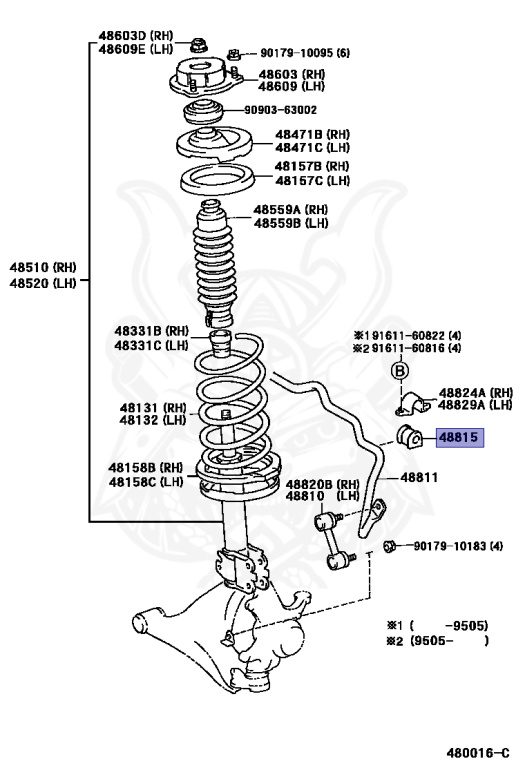 48603D (RH)
48609E (LH)
90179-10095 (6)
48603 (RH)
48609 (LH)
90903-63002
48471B (RH)
48471C (LH)
48157B (RH)
48157C (LH)
48559A (RH)
48559B (LH)
48510 (RH)
48520 (LH)
48331B (RH)
48331C (LH)
※1 91611-60822 (4)
※2 91611-60816 (4)
B
48824A (RH)
48829A (LH)
48131 (RH)
48132 (LH)
48815
48158B (RH)
48158C (LH)
48820B (RH)
48810 (LH)
48811
90179-10183 (4)
※1 ( -9505)
※2 (9505- )
480016-C