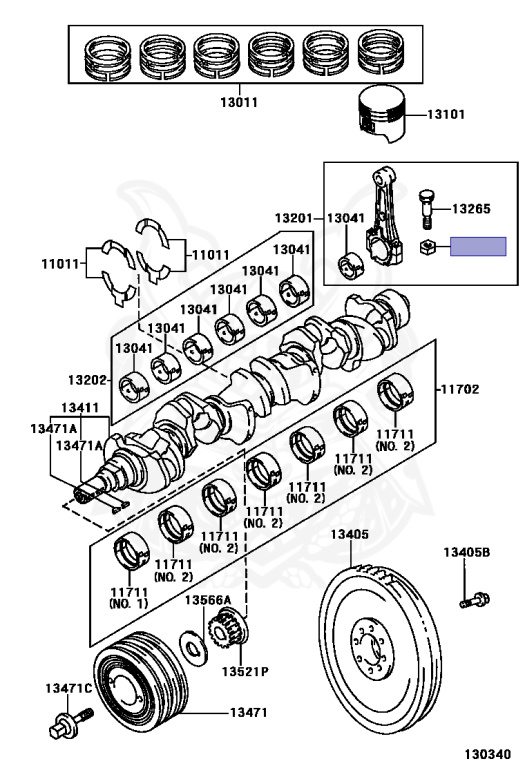 13011
13101
13201
13041
13265
11011
11011
13041
13041
13041
13041
13041
13041
13202
11702
13411
13471A
13471A
11711
(NO. 2)
11711
(NO. 2)
11711
(NO. 2)
11711
(NO. 2)
11711
(NO. 2)
11711
(NO. 2)
11711
(NO. 1)
13405
13405B
13566A
13521P
13471C
13471
130340