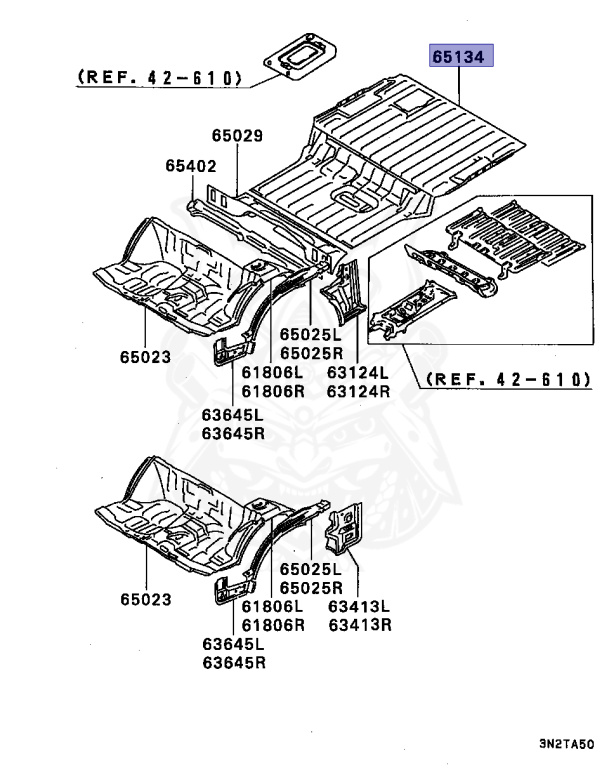 (REF. 42-610)

65134

65029

65402

65023

65025L
65025R

61806L
61806R

63124L
63124R

63645L
63645R

(REF. 42-610)

65023

65025L
65025R

61806L
61806R

63413L
63413R

63645L
63645R

3N2TA50