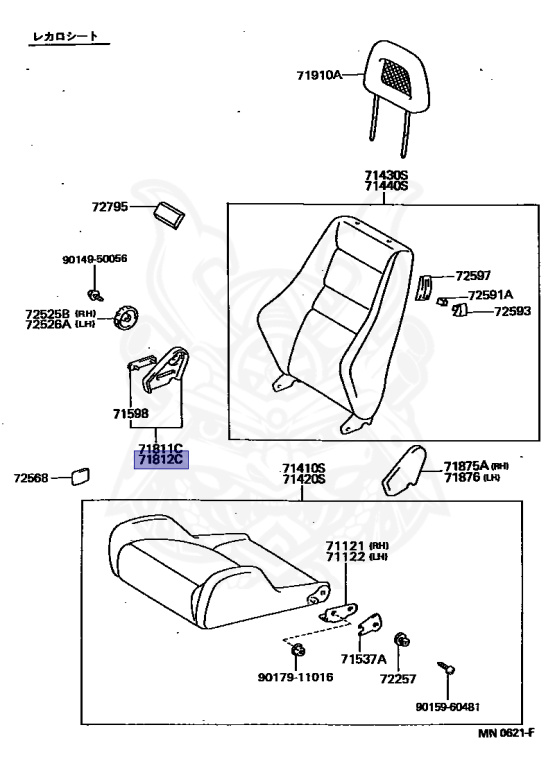 レカロシート

71910A

71430S
71440S

72795

90149-50056

72525B (RH)
72526A (LH)

72597

72591A

72593

71598

71811C
71812C

72568

71410S
71420S

71875A (RH)
71876 (LH)

71121 (RH)
71122 (LH)

71537A

90179-11016

72257

90159-60481

MN 0621-F