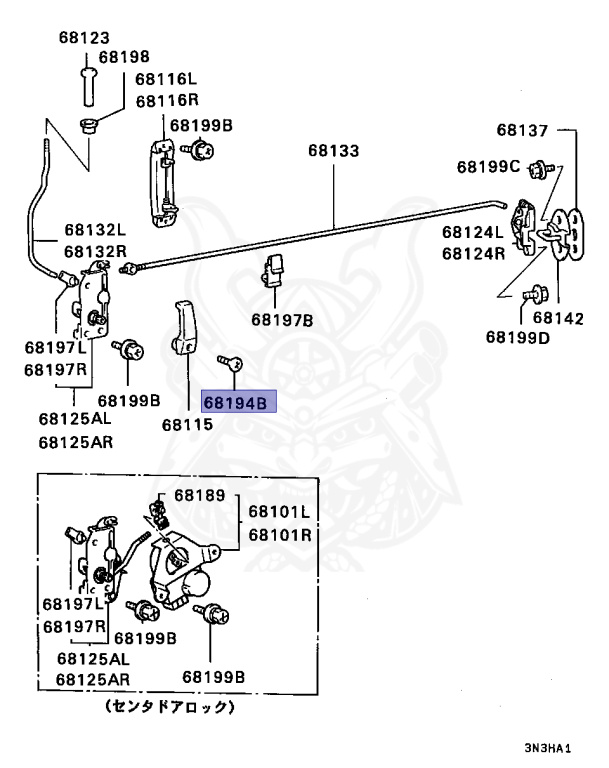 68123
68198
68116L
68116R
68199B
68133
68137
68199C
68132L
68132R
68124L
68124R
68197B
68142
68199D
68197L
68197R
68199B
68194B
68115
68125AL
68125AR
68189
68101L
68101R
68197L
68197R
68199B
68125AL
68125AR
68199B
(センタドアロック)
3N3HA1