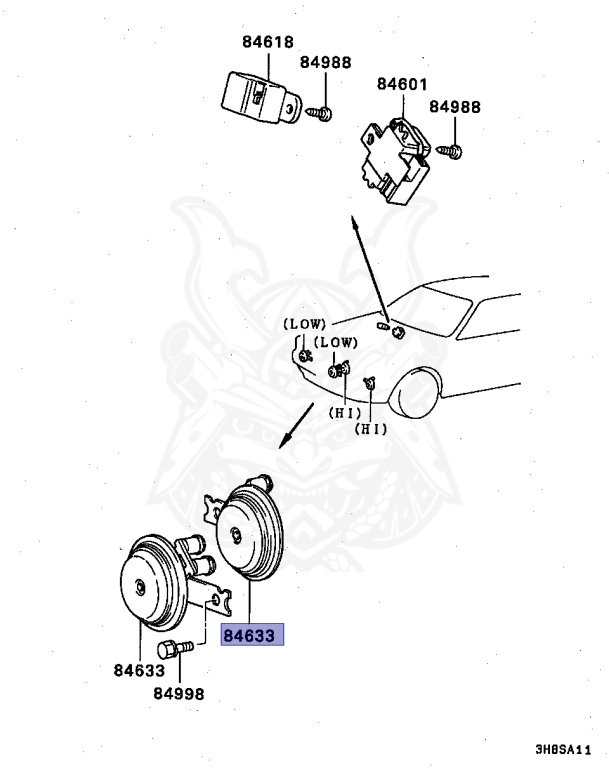 84618
84988
84601
84988
(LOW)
(LOW)
(HI)
(HI)
84633
84633
84998
3H8SA11