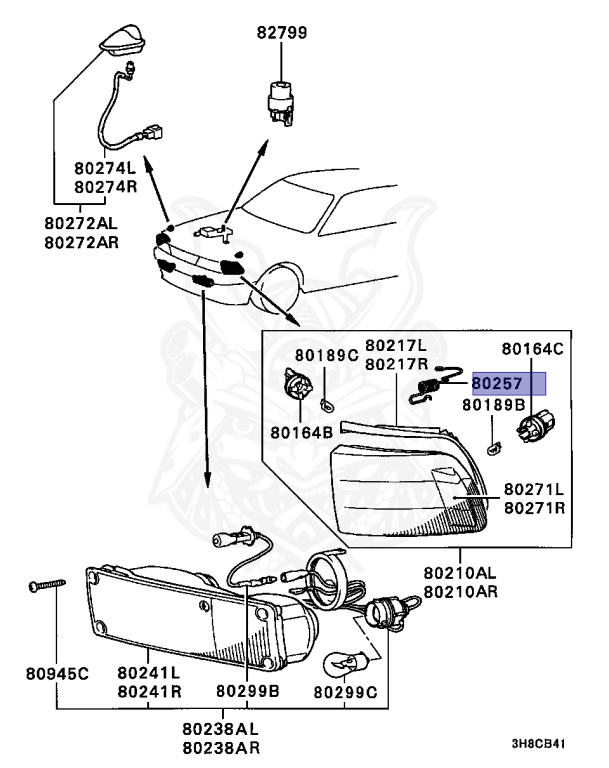 82799

80274L
80274R

80272AL
80272AR

80189C

80217L
80217R

80164C

80257

80189B

80164B

80271L
80271R

80210AL
80210AR

80945C

80241L
80241R

80299B

80299C

80238AL
80238AR

3H8CB41