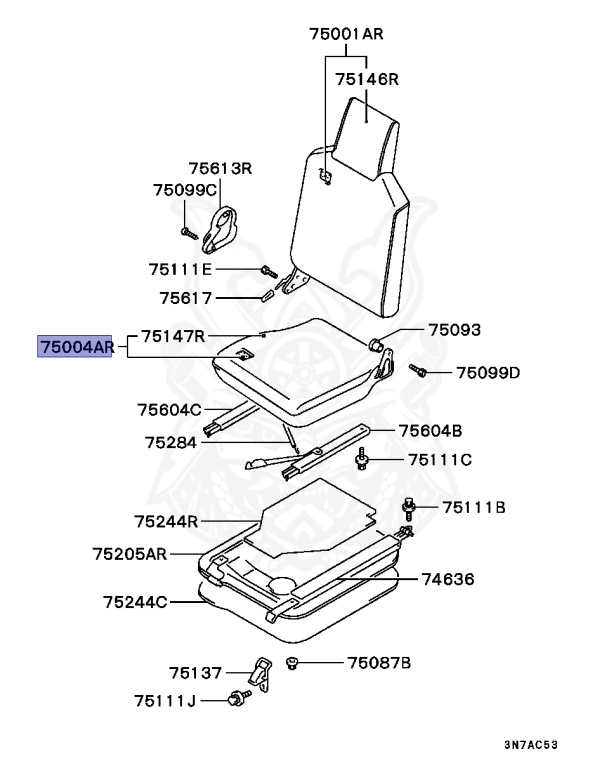 75001AR
75146R
75613R
75099C
75111E
75617
75004AR
75147R
75093
75099D
75604C
75284
75604B
75111C
75244R
75111B
75205AR
74636
75244C
75137
75087B
75111J
3N7AC53