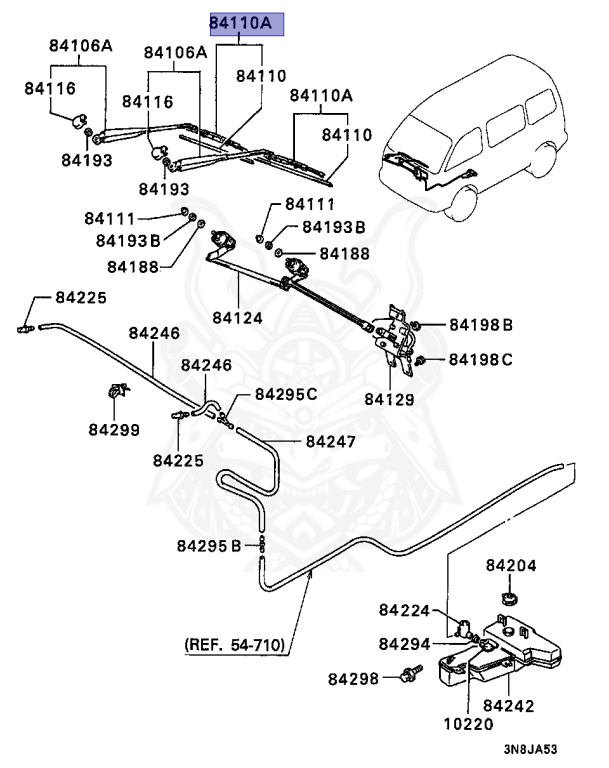 84110A

84106A
84106A
84110
84116
84116
84110A
84110
84193
84193

84111
84111
84193B
84193B
84188
84188

84225
84124
84246
84198B
84246
84198C
84295C
84129
84299
84247
84225

84295B
84204
84224
(REF. 54-710)
84294
84298
84242
10220

3N8JA53