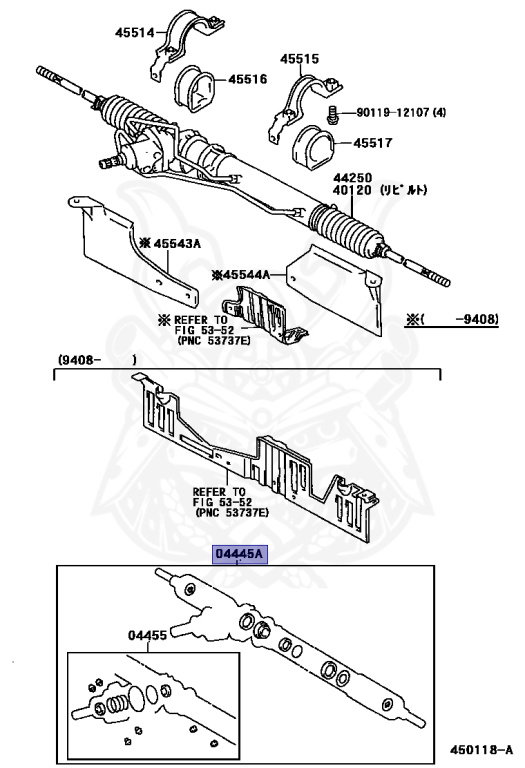 45514

45516

45515

90119-12107 (4)

45517

44250
40120 (リビルト)

※45543A

※45544A

※ REFER TO
FIG 53-52
(PNC 53737E)

※(　　-9408)

(9408-　　)

REFER TO
FIG 53-52
(PNC 53737E)

04445A

04455

450118-A