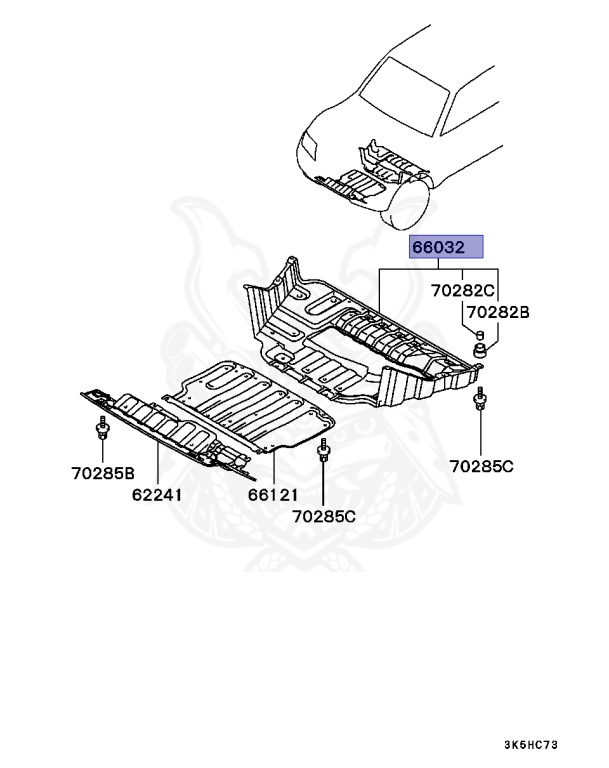 66032
70282C
70282B
70285C
70285B
62241
66121
70285C
3K5HC73