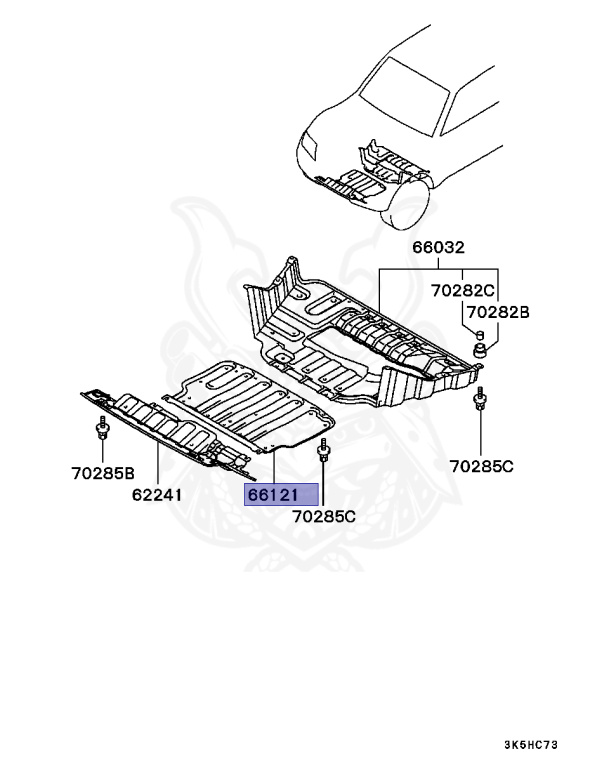 66032

70282C

70282B

70285C

70285B

62241

66121

70285C

3K5HC73