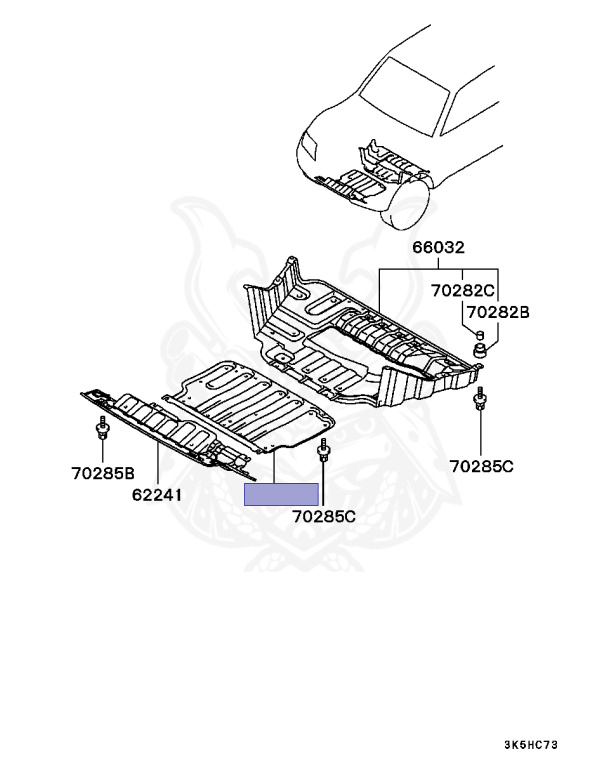 66032
70282C
70282B
70285C
70285B
62241
70285C
3K5HC73