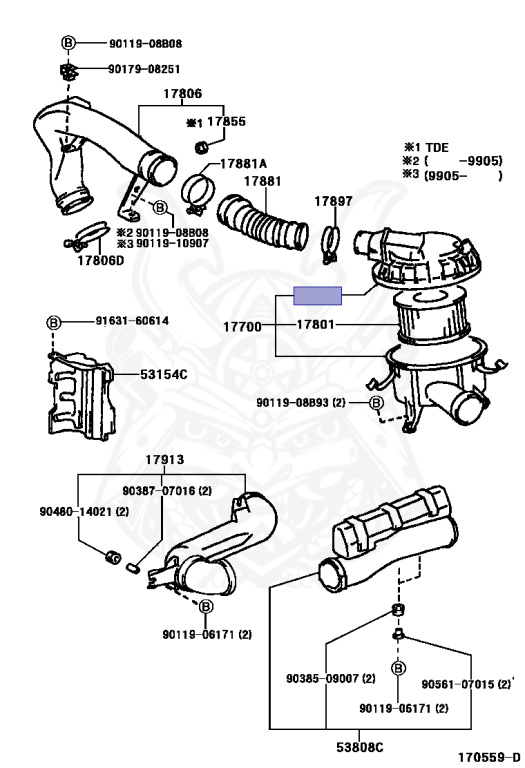 B 90119-08B08
90179-08251
17806
※1 17855
17881A
17881
17897
※1 TDE
※2 ( -9905)
※3 (9905- )
B
※2 90119-08B08
※3 90119-10907
17806D
B 91631-60614
53154C
17700
17801
90119-08B93 (2) B
17913
90387-07016 (2)
90480-14021 (2)
B
90119-06171 (2)
90385-09007 (2)
B
90561-07015 (2)
90119-06171 (2)
53808C
170559-D