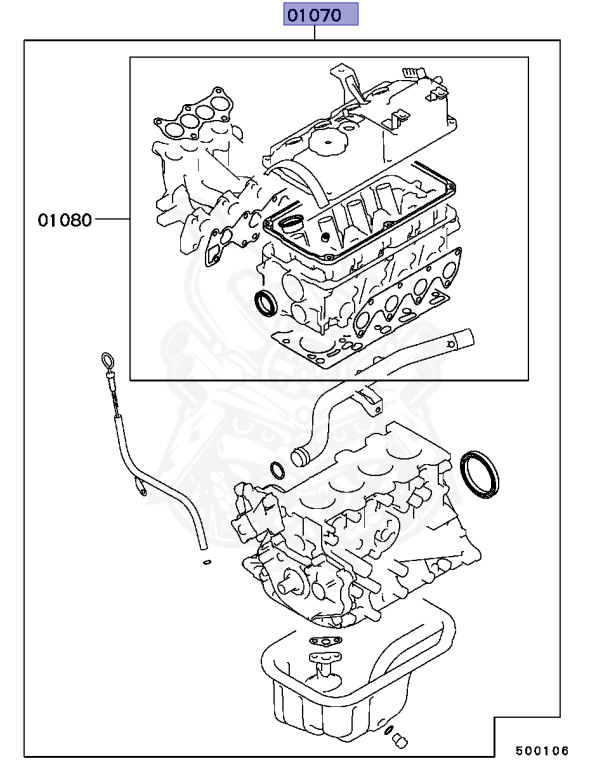 01070

01080

500106