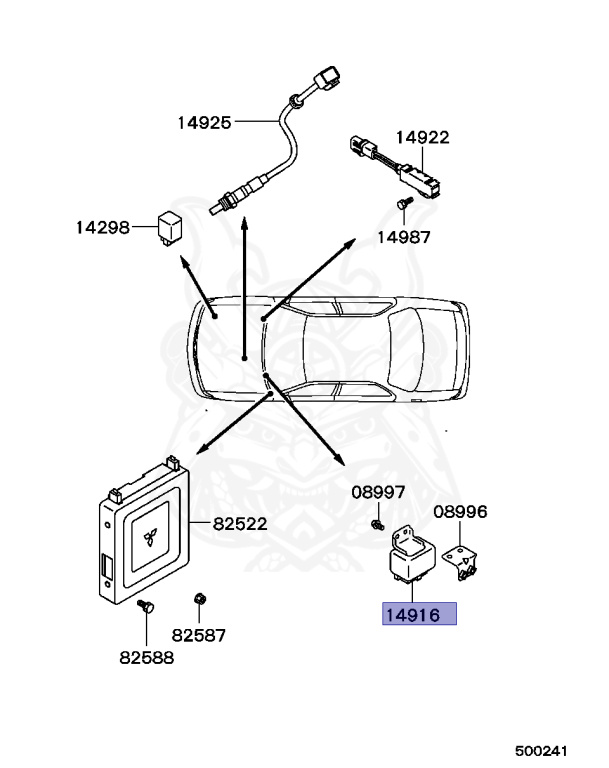 14925

14922

14298

14987

08997

08996

82522

14916

82587

82588

500241