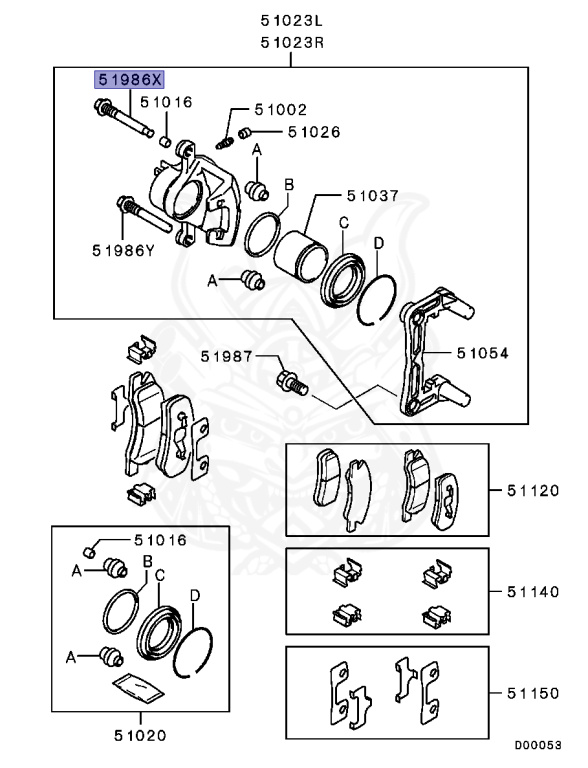 51023L
51023R
51986X
51016
51002
51026
A
B
51037
C
D
51986Y
A
51987
51054
51120
51016
A
B
C
D
A
51140
51150
51020
D00053