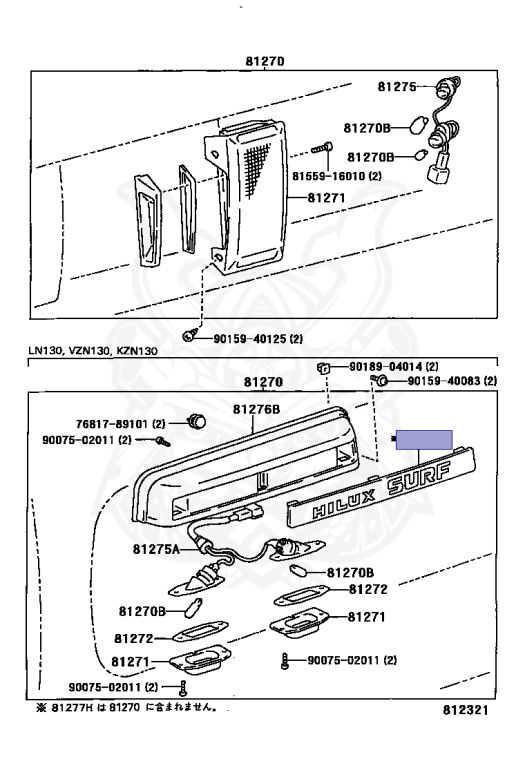 81270

81275
81270B
81270B
81559-16010 (2)
81271
90159-40125 (2)

LN130, VZN130, KZN130

90189-04014 (2)
81270
90159-40083 (2)
76817-89101 (2)
81276B
90075-02011 (2)
※
HILUX SURF
81275A
81270B
81272
81270B
81271
81272
81271
90075-02011 (2)
90075-02011 (2)

※ 81277H は 81270 に含まれません。

812321