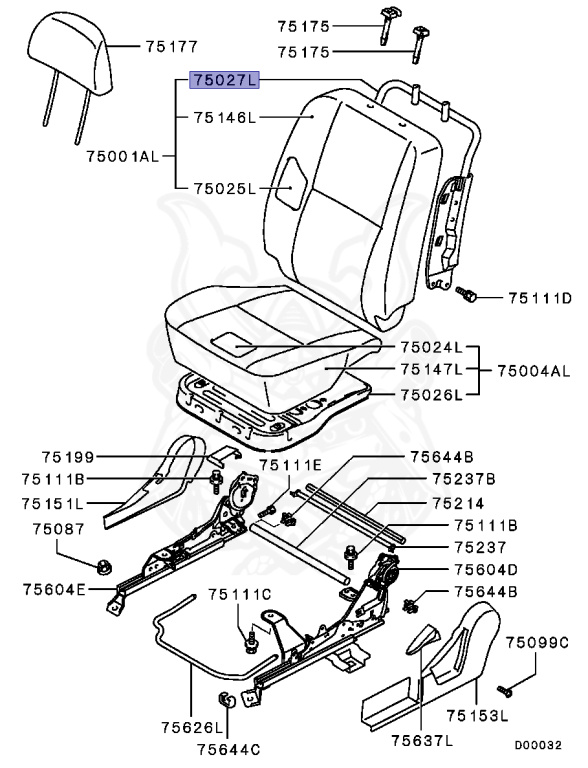 75177

75175
75175

75027L
75146L
75001AL
75025L

75111D

75024L
75147L
75004AL
75026L

75199
75111B
75151L
75087
75604E

75111E

75644B
75237B
75214
75111B
75237
75604D
75644B

75111C

75099C

75626L
75644C
75637L
75153L

D00032