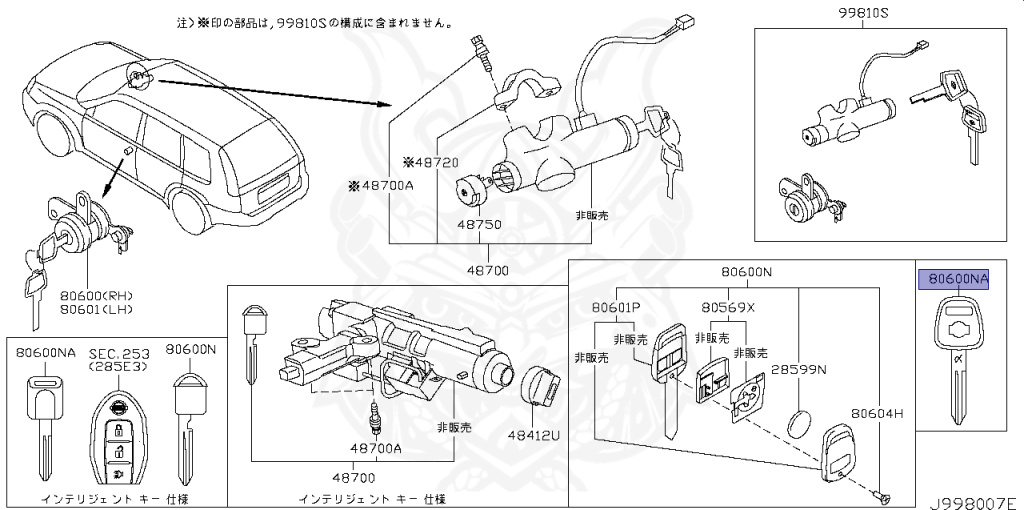 注)※印の部品は，99810Sの構成に含まれません。

99810S

※48720
※48700A
48750
非販売
48700

80600(RH)
80601(LH)

80600NA
SEC.253
(285E3)
80600N
インテリジェント キー 仕様

48700A
非販売
48412U
48700
インテリジェント キー 仕様

80600N
80601P
非販売
非販売
80569X
非販売
非販売
28599N
80604H

80600NA

J998007E