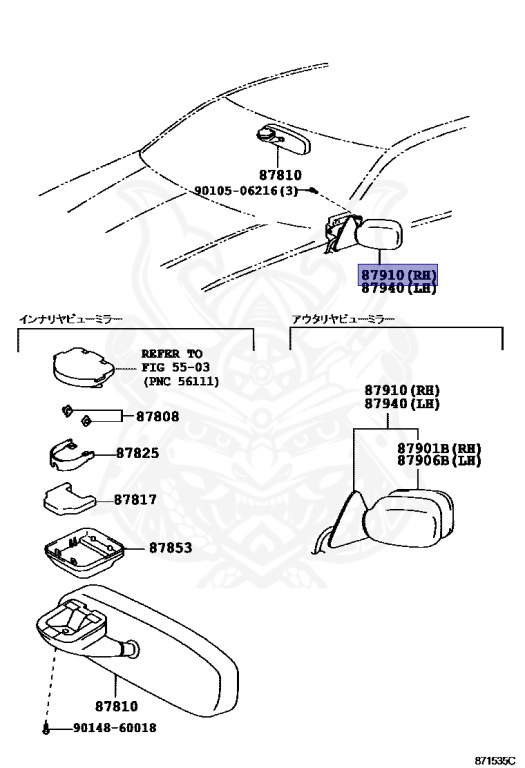 87810
90105-06216(3)
87910(RH)
87940(LH)

インナリヤビューミラー

REFER TO
FIG 55-03
(PNC 56111)

87808
87825
87817
87853
87810
90148-60018

アウタリヤビューミラー

87910(RH)
87940(LH)

87901B(RH)
87906B(LH)

871535C