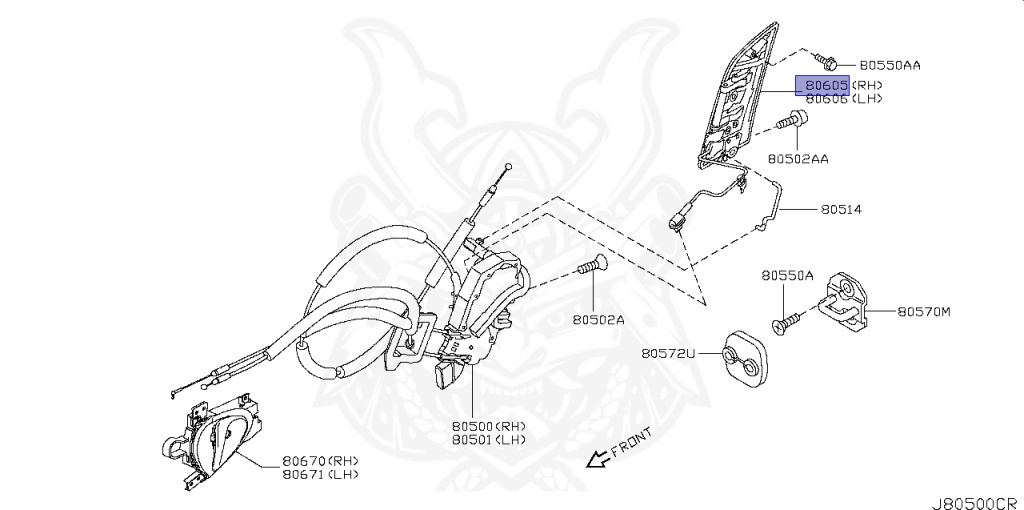 80550AA
80605(RH)
80606(LH)
80502AA
80514
80550A
80570M
80502A
80572U
80500(RH)
80501(LH)
80670(RH)
80671(LH)
FRONT
J80500CR