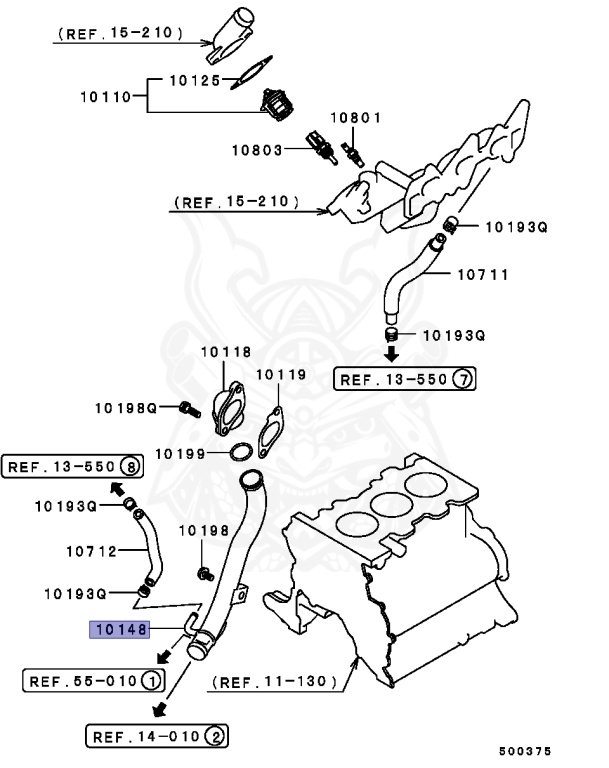 (REF.15-210)
10125
10110
10801
10803
(REF.15-210)
10193Q
10711
10193Q
REF.13-550 7
10118
10119
10198Q
10199
REF.13-550 8
10193Q
10712
10198
10193Q
10148
REF.55-010 1
(REF.11-130)
REF.14-010 2
500375