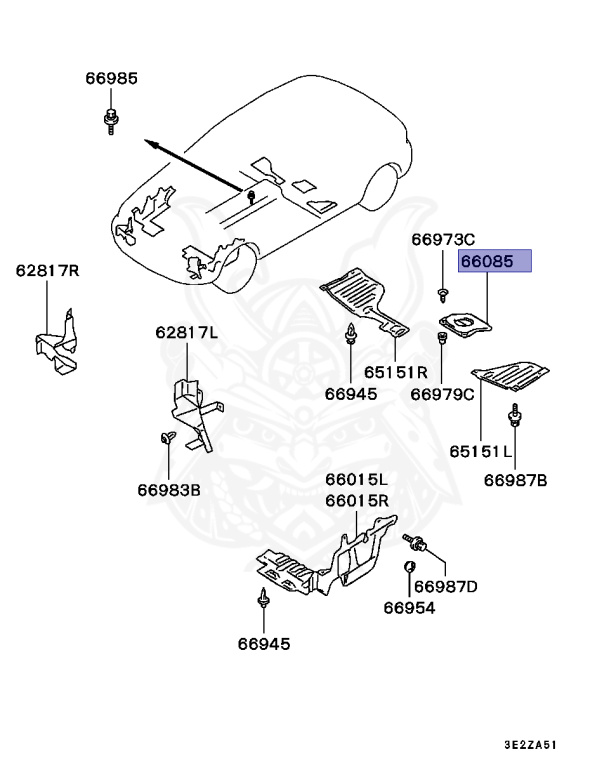 66985

62817R

66973C

66085

62817L

65151R

66945

66979C

65151L

66987B

66983B

66015L
66015R

66987D

66954

66945

3E2ZA51