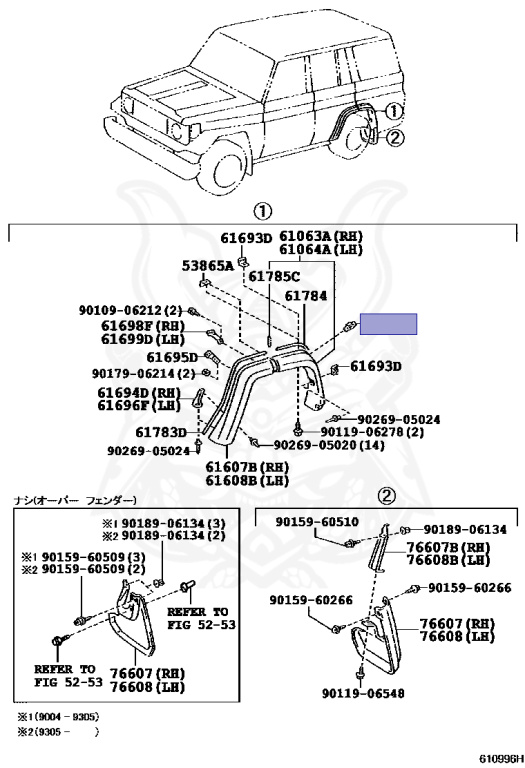 ①
②

①

61693D
61063A(RH)
61064A(LH)
53865A
61785C
61784
90109-06212(2)
61698F(RH)
61699D(LH)
61695D
90179-06214(2)
61693D
61694D(RH)
61696F(LH)
90269-05024
61783D
90119-06278(2)
90269-05024
90269-05020(14)
61607B(RH)
61608B(LH)

ナシ(オーバー フェンダー)
※1 90189-06134(3)
※2 90189-06134(2)
※1 90159-60509(3)
※2 90159-60509(2)
REFER TO FIG 52-53
REFER TO FIG 52-53
76607(RH)
76608(LH)

②
90159-60510
90189-06134
76607B(RH)
76608B(LH)
90159-60266
90159-60266
76607(RH)
76608(LH)
90119-06548

※1(9004 - 9305)
※2(9305 - )

610996H