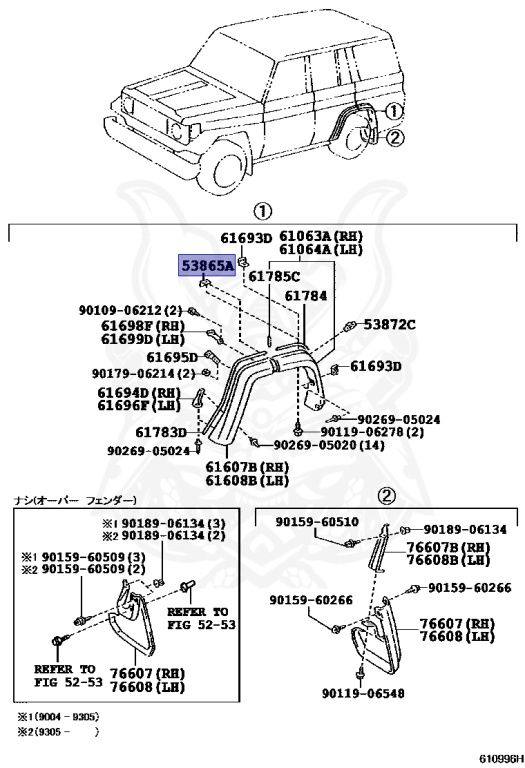 ①

②

①

61693D

61063A(RH)
61064A(LH)

53865A

61785C

61784

90109-06212(2)

61698F(RH)
61699D(LH)

53872C

61695D

90179-06214(2)

61693D

61694D(RH)
61696F(LH)

90269-05024

61783D

90119-06278(2)

90269-05024

90269-05020(14)

61607B(RH)
61608B(LH)

ナシ(オーバー フェンダー)

※1 90189-06134(3)
※2 90189-06134(2)

※1 90159-60509(3)
※2 90159-60509(2)

REFER TO
FIG 52-53

REFER TO
FIG 52-53

76607(RH)
76608(LH)

②

90159-60510

90189-06134

76607B(RH)
76608B(LH)

90159-60266

90159-60266

76607(RH)
76608(LH)

90119-06548

※1(9004 - 9305)
※2(9305 - )

610996H