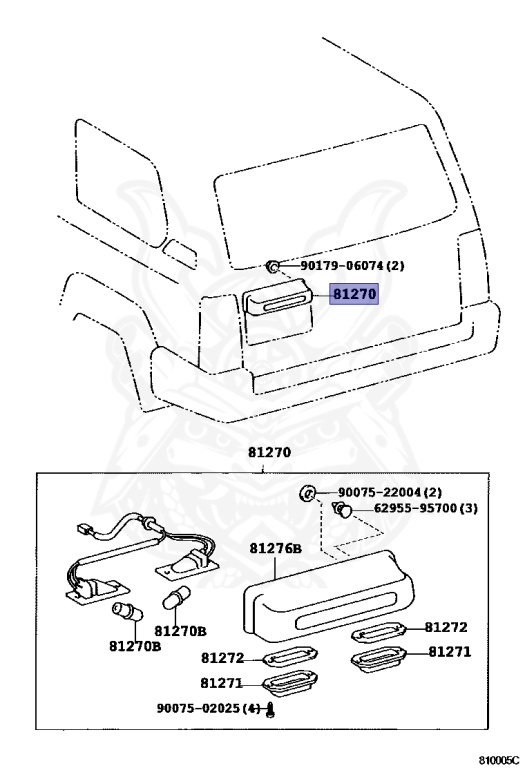 90179-06074 (2)
81270
81270
90075-22004 (2)
62955-95700 (3)
81276B
81270B
81270B
81272
81271
81272
81271
90075-02025 (4)
810005C