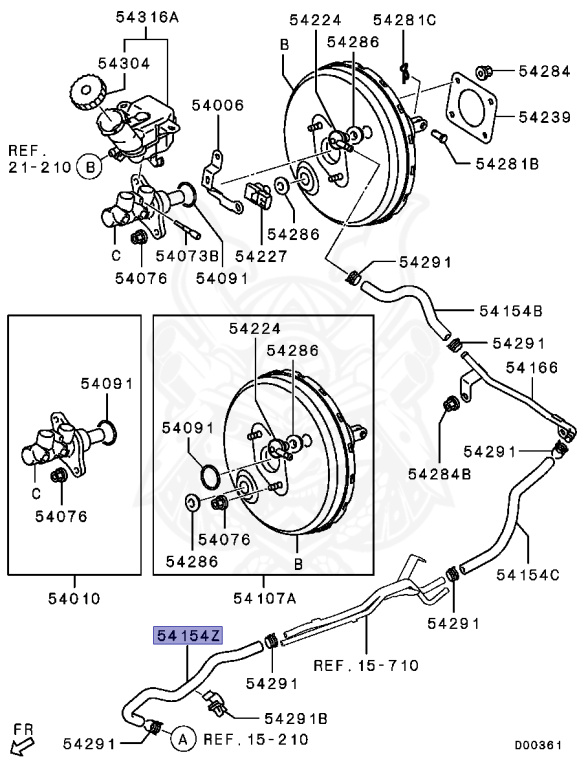 54316A
54304
REF. 21-210
B
C
54076
54073B
54091
54006
54227
54286
B
54224
54286
54281C
54284
54239
54281B
54291
54154B
54291
54166
54284B
54291
54154C
54291
54091
C
54076
54010
54224
54286
54091
54076
54286
B
54107A
54154Z
54291
REF. 15-710
54291B
54291
A
REF. 15-210
FR
D00361