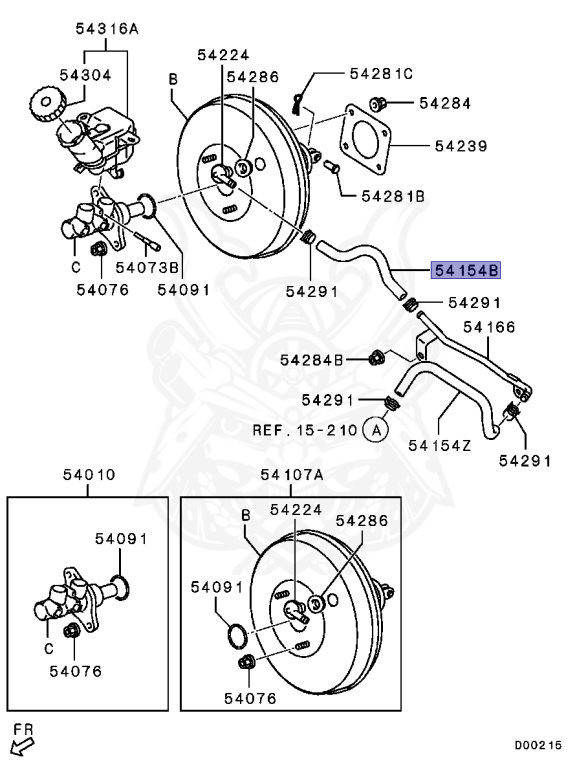 54316A
54304
54224
54286
B
54281C
54284
54239
54281B
C
54073B
54076
54091
54291
54154B
54291
54166
54284B
54291
REF. 15-210
A
54154Z
54291
54010
54091
C
54076
54107A
B
54224
54286
54091
54076
FR
D00215