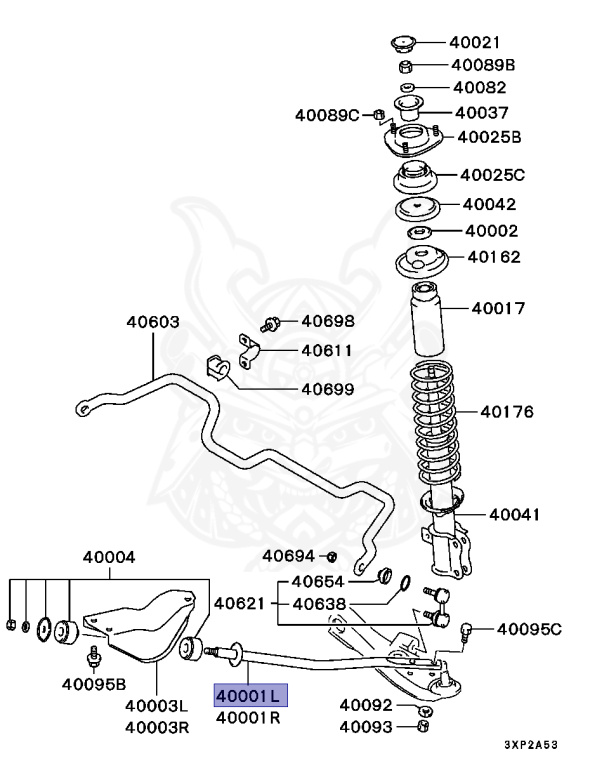 40021
40089B
40082
40089C
40037
40025B
40025C
40042
40002
40162
40017
40603
40698
40611
40699
40176
40041
40694
40004
40654
40621
40638
40095C
40095B
40003L
40003R
40001L
40001R
40092
40093
3XP2A53