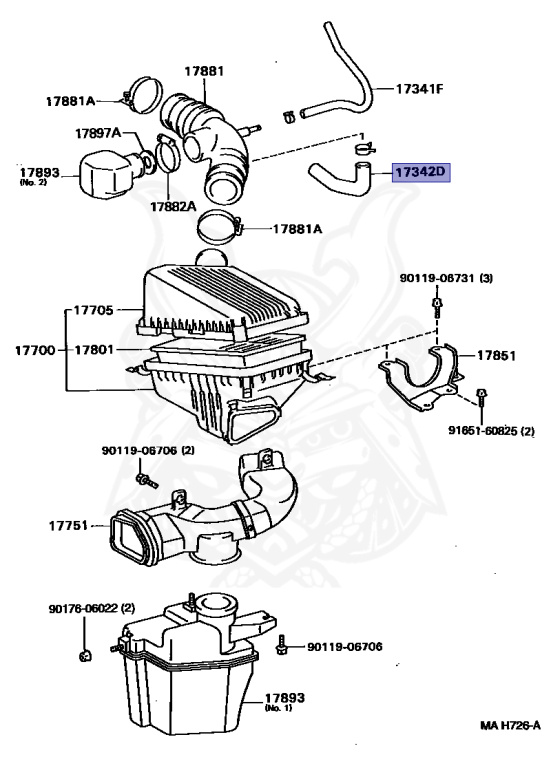 17881
17881A
17341F
17897A
1
17893
(No. 2)
17342D
17882A
17881A
90119-06731 (3)
17705
17700
17801
17851
91651-60825 (2)
90119-06706 (2)
17751
90176-06022 (2)
90119-06706
17893
(No. 1)
MA H726-A