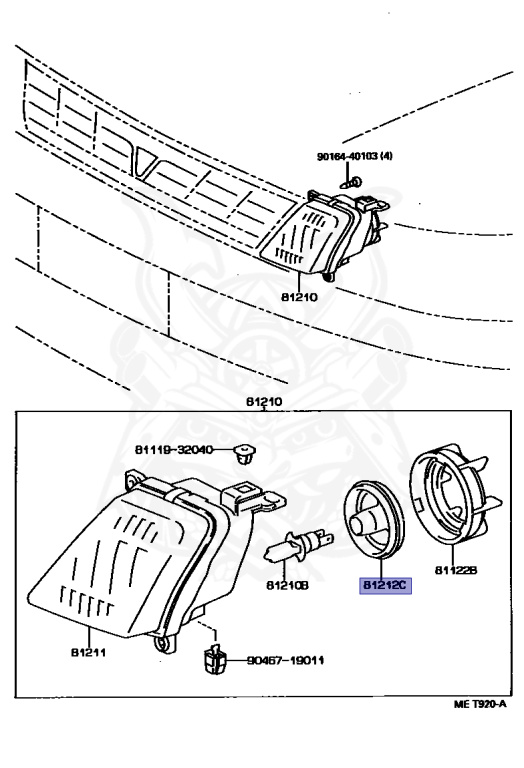 90164-40103 (4)

81210

81210

81119-32040

81210B

81212C

81122B

81211

90467-19011

ME T920-A