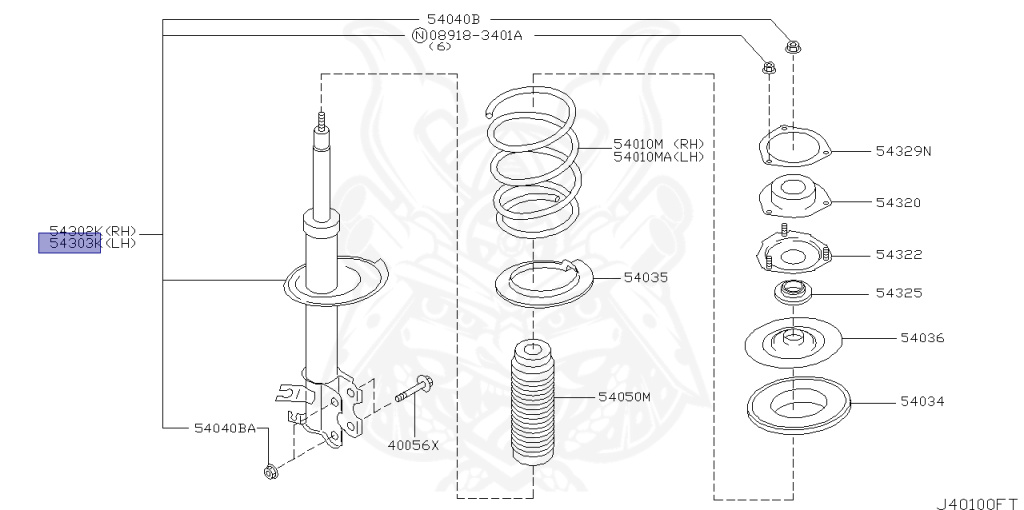 54040B
Ⓝ08918-3401A
(6)
54010M (RH)
54010MA(LH)
54329N
54320
54302K(RH)
54303K(LH)
54322
54035
54325
54036
54050M
54034
54040BA
40056X
J40100FT