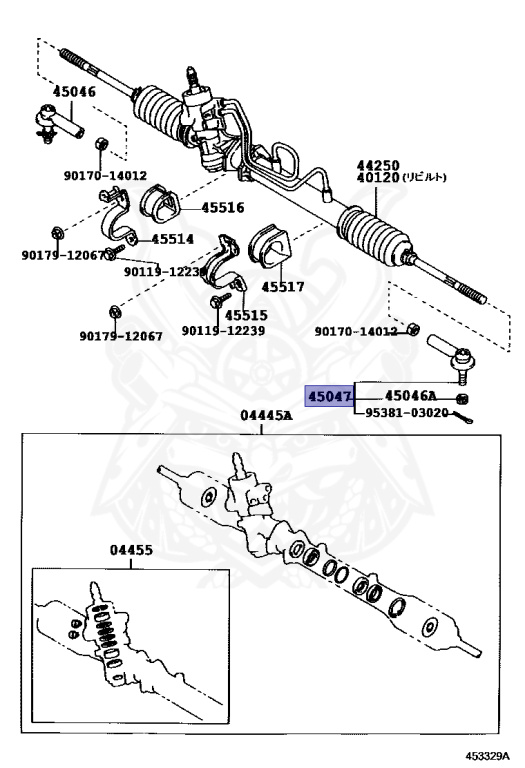 45046

90170-14012

44250
40120 (リビルト)

45516

45514

90179-12067

90119-12239

45517

45515

90119-12239

90179-12067

90170-14012

45047

45046A

95381-03020

04445A

04455

453329A