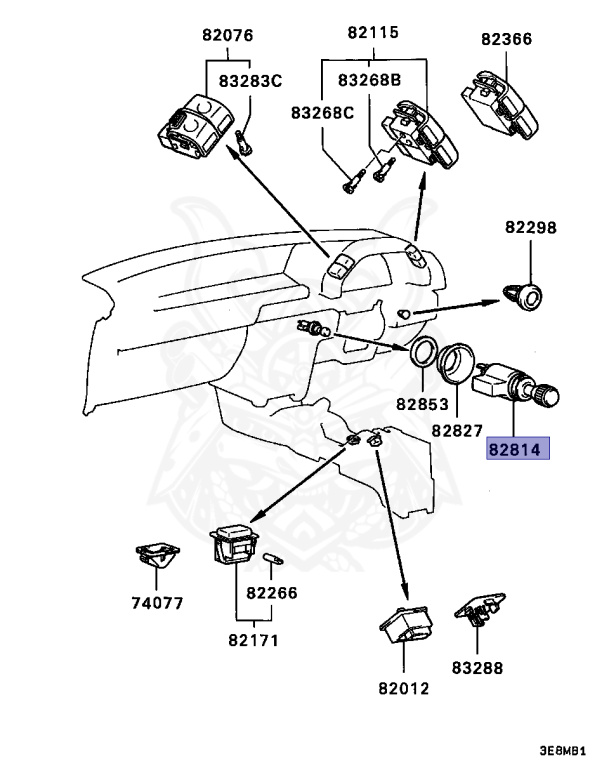 82076
83283C
82115
83268B
83268C
82366
82298
82853
82827
82814
74077
82266
82171
82012
83288
3E8MB1