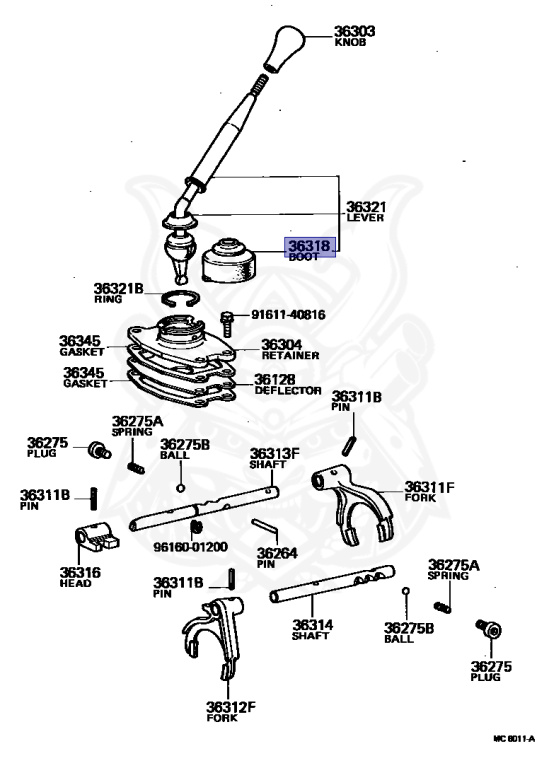 36303
KNOB

36321
LEVER

36318
BOOT

36321B
RING

91611-40816

36345
GASKET

36304
RETAINER

36345
GASKET

36128
DEFLECTOR

36311B
PIN

36275A
SPRING

36275
PLUG

36275B
BALL

36313F
SHAFT

36311F
FORK

36311B
PIN

96160-01200

36264
PIN

36316
HEAD

36311B
PIN

36275A
SPRING

36314
SHAFT

36275B
BALL

36275
PLUG

36312F
FORK

MC 6011-A