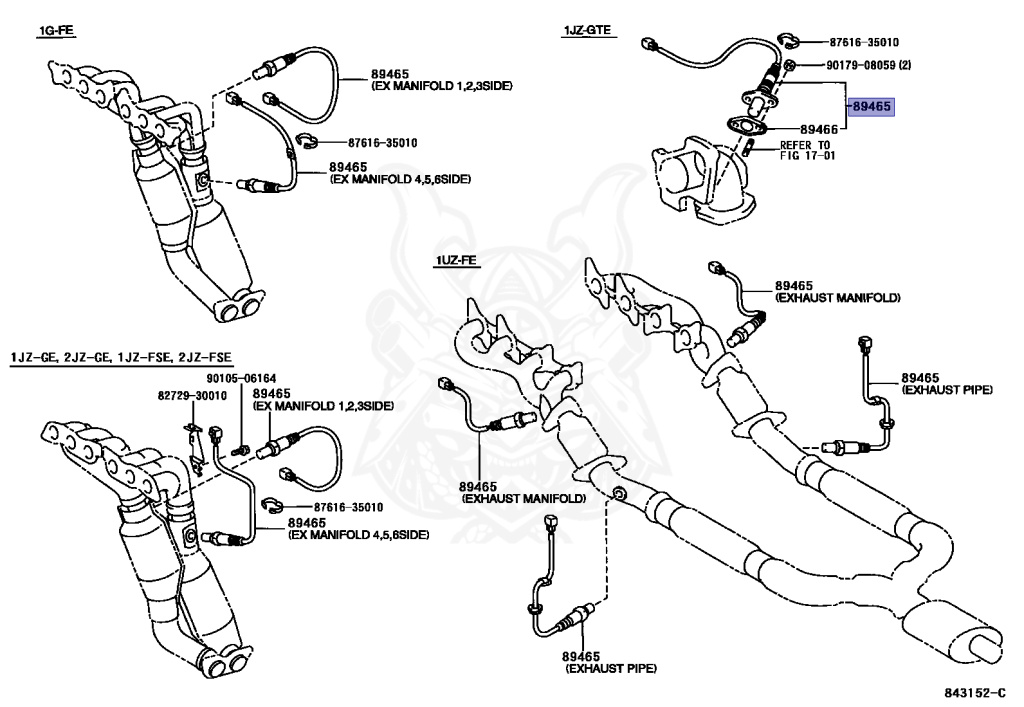 1G-FE

89465
(EX MANIFOLD 1,2,3SIDE)

87616-35010

89465
(EX MANIFOLD 4,5,6SIDE)

1JZ-GTE

87616-35010

90179-08059 (2)

89465

89466

REFER TO
FIG 17-01

1UZ-FE

89465
(EXHAUST MANIFOLD)

89465
(EXHAUST PIPE)

89465
(EXHAUST MANIFOLD)

89465
(EXHAUST PIPE)

1JZ-GE, 2JZ-GE, 1JZ-FSE, 2JZ-FSE

90105-06164

82729-30010

89465
(EX MANIFOLD 1,2,3SIDE)

87616-35010

89465
(EX MANIFOLD 4,5,6SIDE)

843152-C