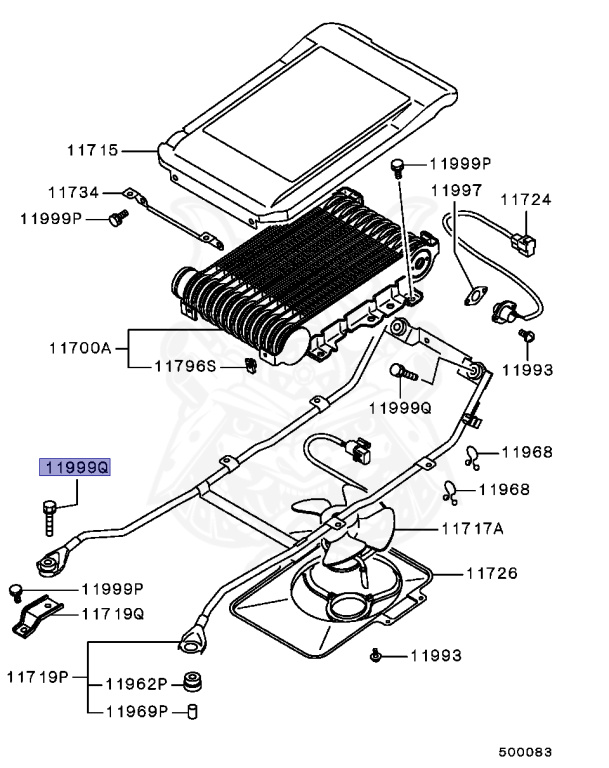 11715
11999P
11734
11997
11724
11999P
11700A
11796S
11993
11999Q
11968
11999Q
11968
11717A
11726
11999P
11719Q
11993
11719P
11962P
11969P
500083