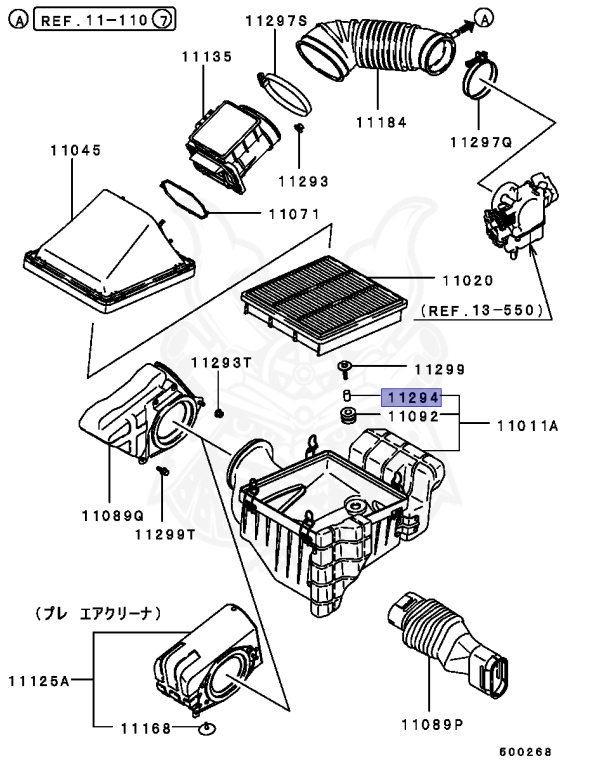 A REF.11-110 7

11297S

A

11135

11184

11297Q

11045

11293

11071

11020

(REF.13-550)

11293T

11299

11294

11092

11011A

11089Q

11299T

(プレ エアクリーナ)

11125A

11168

11089P

600268