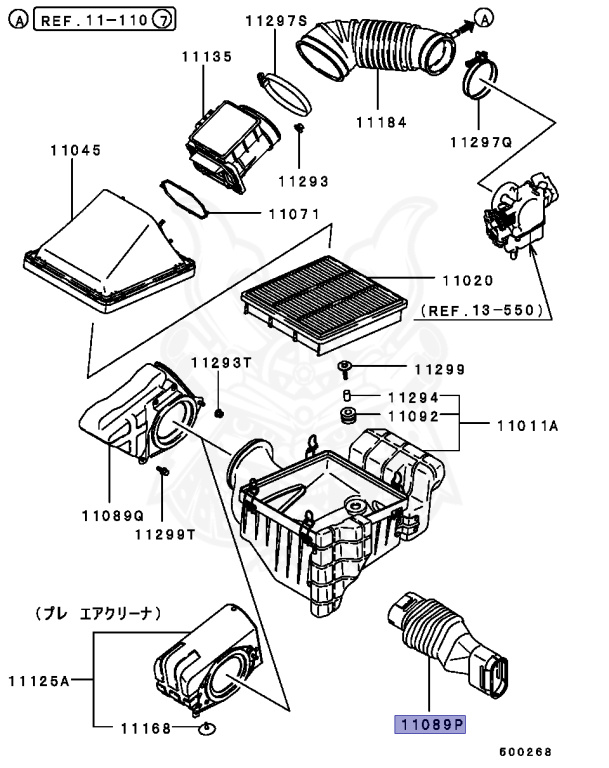 A REF.11-110 7

11297S

A

11135

11184

11297Q

11045

11293

11071

11020

(REF.13-550)

11293T

11299

11294

11092

11011A

11089Q

11299T

(プレ エアクリーナ)

11125A

11168

11089P

600268