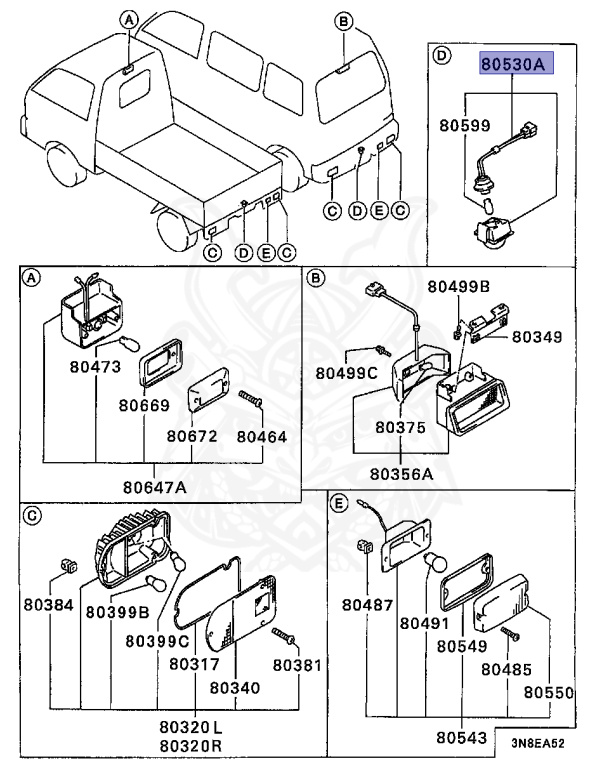 A
B
C
D
E
C
C
D
E
C

D
80530A
80599

A
80473
80669
80672
80464
80647A

B
80499B
80349
80499C
80375
80356A

C
80384
80399B
80399C
80317
80340
80381
80320L
80320R

E
80487
80491
80549
80485
80550
80543
3N8EA52