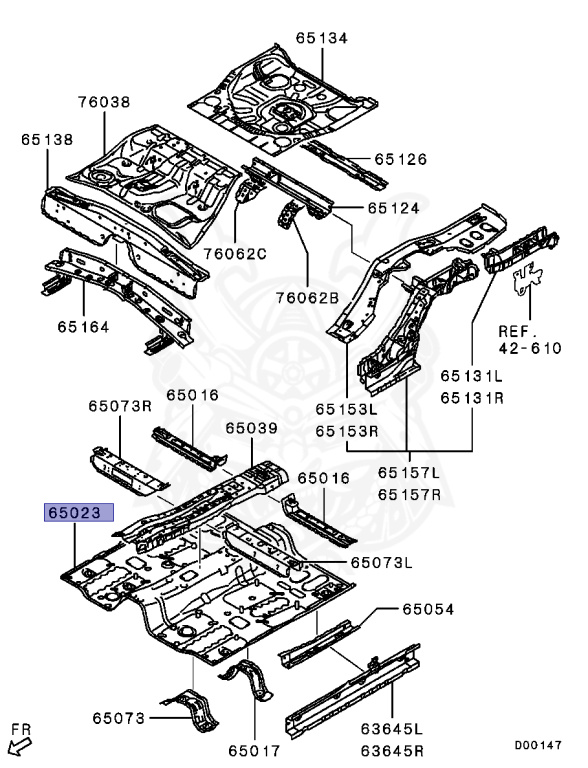 65134
76038
65138
65126
65124
76062C
76062B
65164
REF.
42-610
65131L
65131R
65153L
65153R
65157L
65157R
65073R
65016
65039
65016
65023
65073L
65054
65073
65017
63645L
63645R
FR
D00147