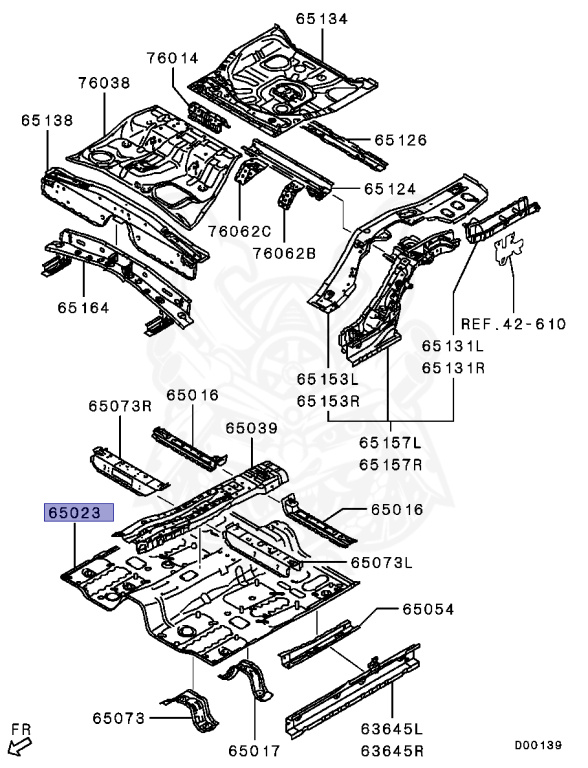 65134
76014
76038
65138
65126
65124
76062C
76062B
65164
REF.42-610
65131L
65131R
65153L
65153R
65157L
65157R
65073R
65016
65039
65023
65016
65073L
65054
65073
65017
63645L
63645R
FR
D00139