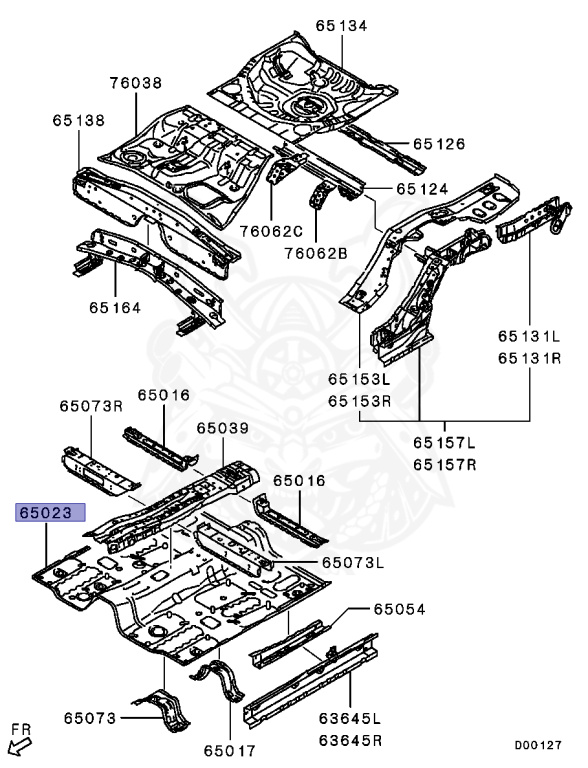 65134
76038
65138
65126
65124
76062C
76062B
65164
65131L
65131R
65153L
65153R
65157L
65157R
65073R
65016
65039
65016
65023
65073L
65054
65073
65017
63645L
63645R
FR
D00127