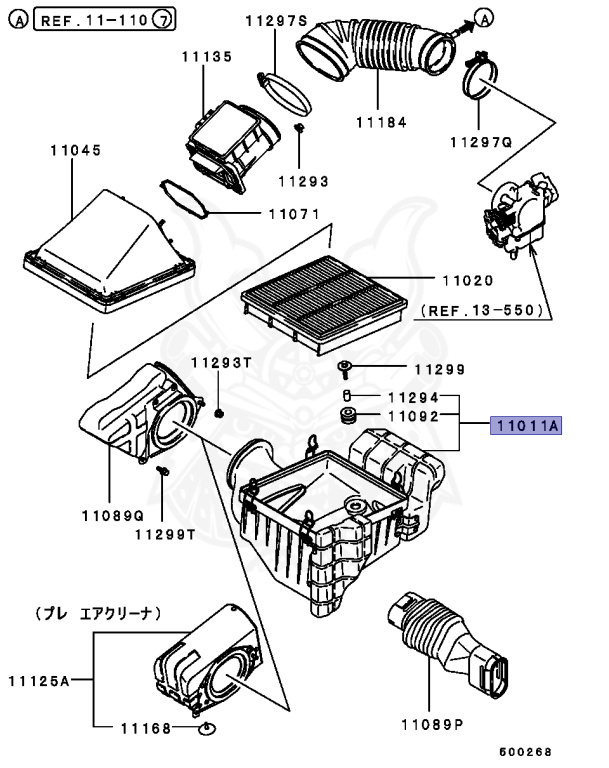 A REF.11-110 7

11297S

A

11135

11184

11297Q

11045

11293

11071

11020

(REF.13-550)

11293T

11299

11294

11092

11011A

11089Q

11299T

(プレ エアクリーナ)

11125A

11168

11089P

600268